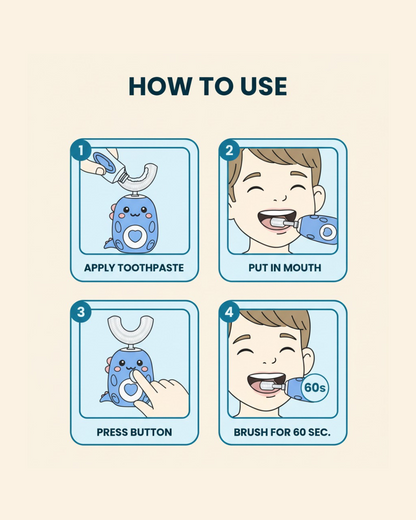 HOW TO USE

1
APPLY TOOTHPASTE

2
PUT IN MOUTH

3
PRESS BUTTON

4
60s
BRUSH FOR 60 SEC.